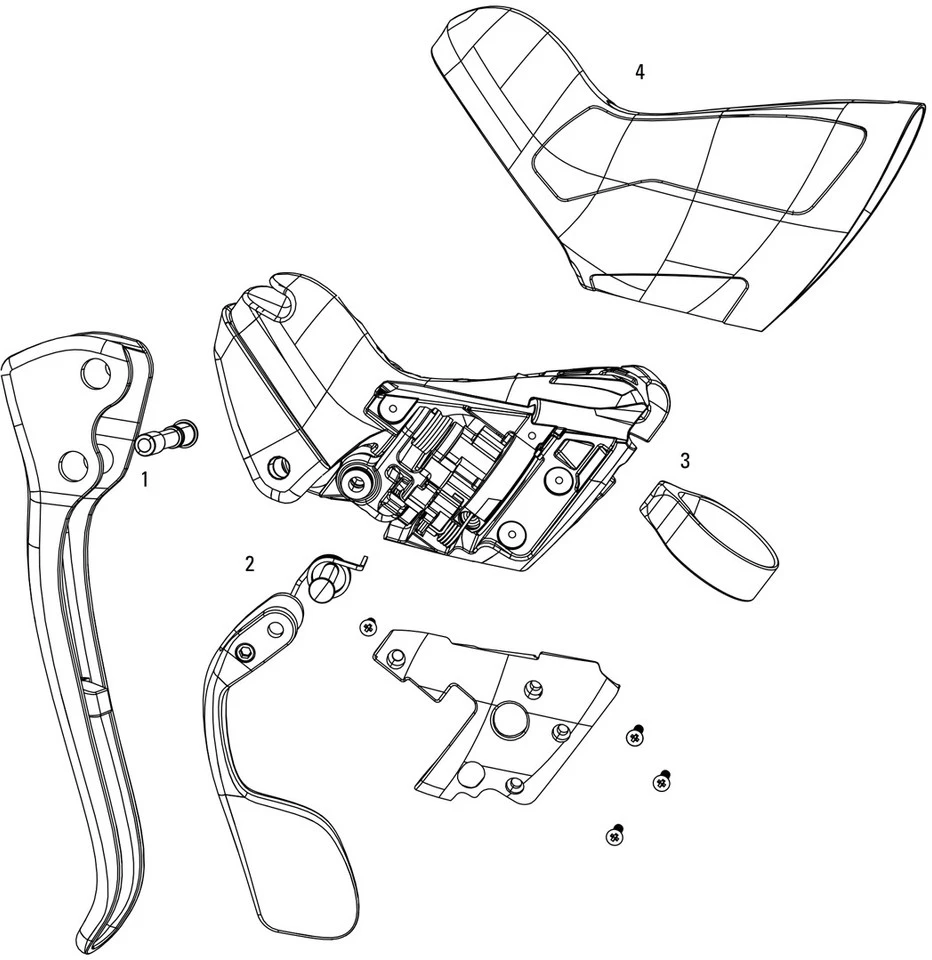 4

1

3

2